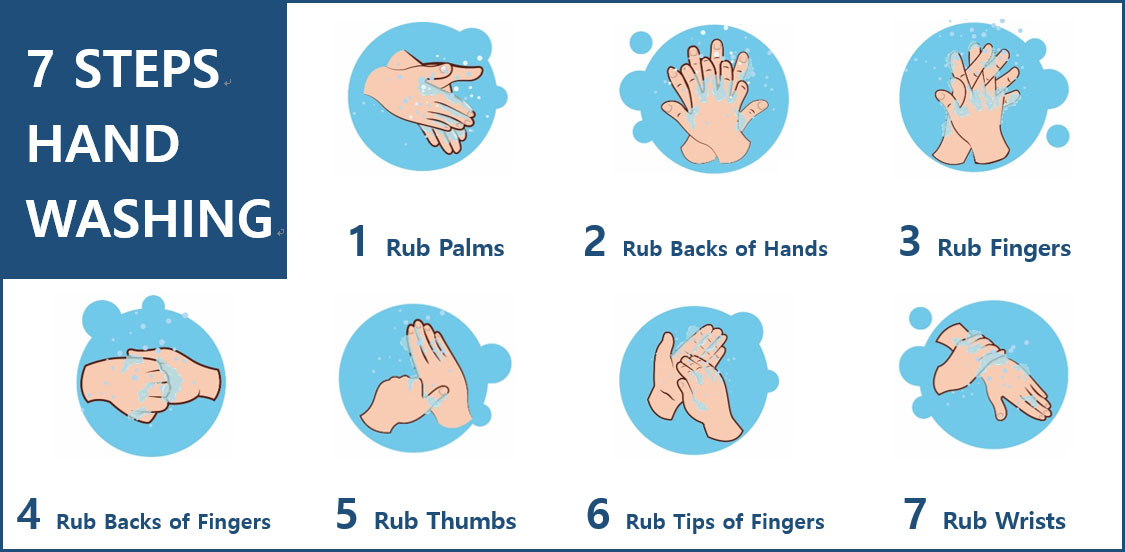 7 STEPS HAND WASHING

1 Rub Palms

2 Rub Backs of Hands

3 Rub Fingers

4 Rub Backs of Fingers

5 Rub Thumbs

6 Rub Tips of Fingers

7 Rub Wrists